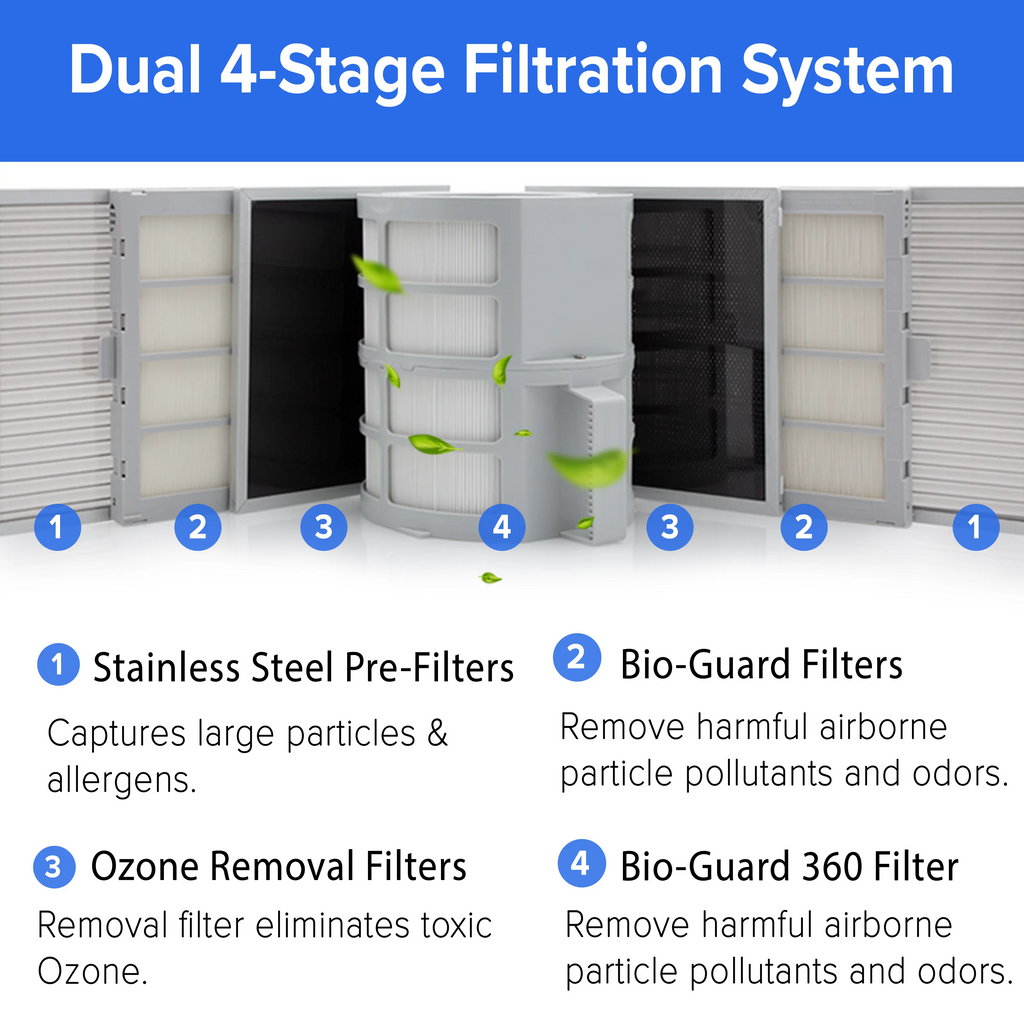 Dual 4-Stage Filtration System

1 2 3 4 3 2 1

1 Stainless Steel Pre-Filters

Captures large particles & allergens.

2 Bio-Guard Filters

Remove harmful airborne particle pollutants and odors.

3 Ozone Removal Filters

Removal filter eliminates toxic Ozone.

4 Bio-Guard 360 Filter

Remove harmful airborne particle pollutants and odors.