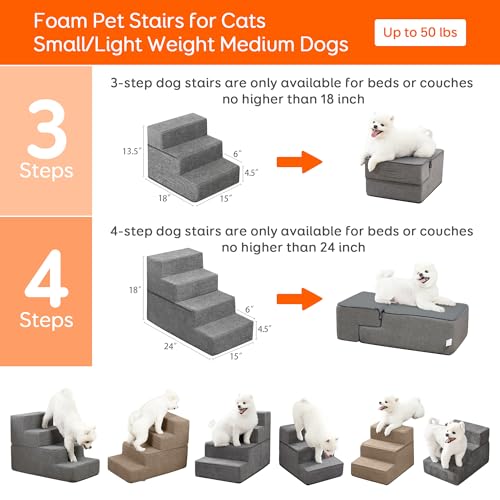 Foam Pet Stairs for Cats
Small/Light Weight Medium Dogs

Up to 50 lbs

3
Steps

3-step dog stairs are only available for beds or couches no higher than 18 inch

13.5"
6"
4.5"
18"
15"

4
Steps

4-step dog stairs are only available for beds or couches no higher than 24 inch

18"
6"
4.5"
24"
15"